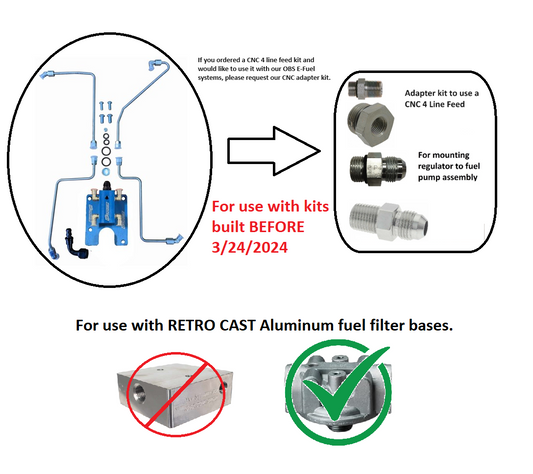 If you ordered a CNC 4 line feed kit and would like to use it with our OBS E-Fuel systems, please request our CNC adapter kit.

Adapter kit to use a CNC 4 Line Feed

For mounting regulator to fuel pump assembly

For use with kits built BEFORE 3/24/2024

For use with RETRO CAST Aluminum fuel filter bases.