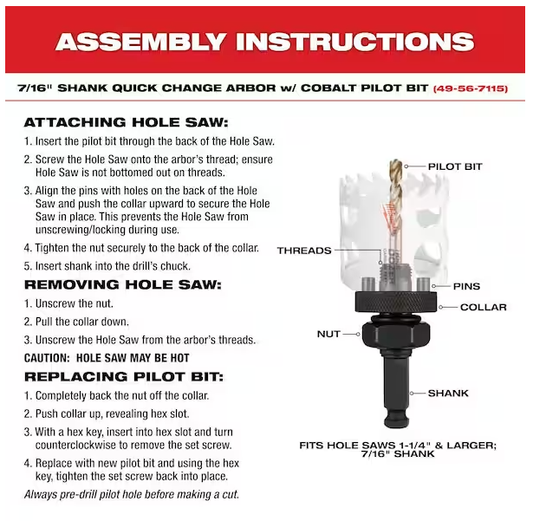 ASSEMBLY INSTRUCTIONS

7/16" SHANK QUICK CHANGE ARBOR w/ COBALT PILOT BIT (49-56-7115)

ATTACHING HOLE SAW:

1. Insert the pilot bit through the back of the Hole Saw.

2. Screw the Hole Saw onto the arbor's thread; ensure Hole Saw is not bottomed out on threads.

3. Align the pins with holes on the back of the Hole Saw and push the collar upward to secure the Hole Saw in place. This prevents the Hole Saw from unscrewing/locking during use.

4. Tighten the nut securely to the back of the collar.

5. Insert shank into the drill's chuck.

REMOVING HOLE SAW:

1. Unscrew the nut.

2. Pull the collar down.

3. Unscrew the Hole Saw from the arbor's threads.

CAUTION: HOLE SAW MAY BE HOT

REPLACING PILOT BIT:

1. Completely back the nut off the collar.

2. Push collar up, revealing hex slot.

3. With a hex key, insert into hex slot and turn counterclockwise to remove the set screw.

4. Replace with new pilot bit and using the hex key, tighten the set screw back into place.

Always pre-drill pilot hole before making a cut.

PILOT BIT

THREADS

PINS

COLLAR

NUT

SHANK

FITS HOLE SAWS 1-1/4" & LARGER; 7/16" SHANK