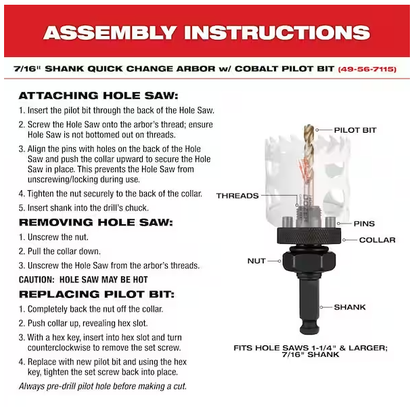 ASSEMBLY INSTRUCTIONS

7/16" SHANK QUICK CHANGE ARBOR w/ COBALT PILOT BIT (49-56-7115)

ATTACHING HOLE SAW:

1. Insert the pilot bit through the back of the Hole Saw.

2. Screw the Hole Saw onto the arbor's thread; ensure Hole Saw is not bottomed out on threads.

3. Align the pins with holes on the back of the Hole Saw and push the collar upward to secure the Hole Saw in place. This prevents the Hole Saw from unscrewing/locking during use.

4. Tighten the nut securely to the back of the collar.

5. Insert shank into the drill's chuck.

REMOVING HOLE SAW:

1. Unscrew the nut.

2. Pull the collar down.

3. Unscrew the Hole Saw from the arbor's threads.

CAUTION: HOLE SAW MAY BE HOT

REPLACING PILOT BIT:

1. Completely back the nut off the collar.

2. Push collar up, revealing hex slot.

3. With a hex key, insert into hex slot and turn counterclockwise to remove the set screw.

4. Replace with new pilot bit and using the hex key, tighten the set screw back into place.

Always pre-drill pilot hole before making a cut.

PILOT BIT

THREADS

PINS

COLLAR

NUT

SHANK

FITS HOLE SAWS 1-1/4" & LARGER; 7/16" SHANK